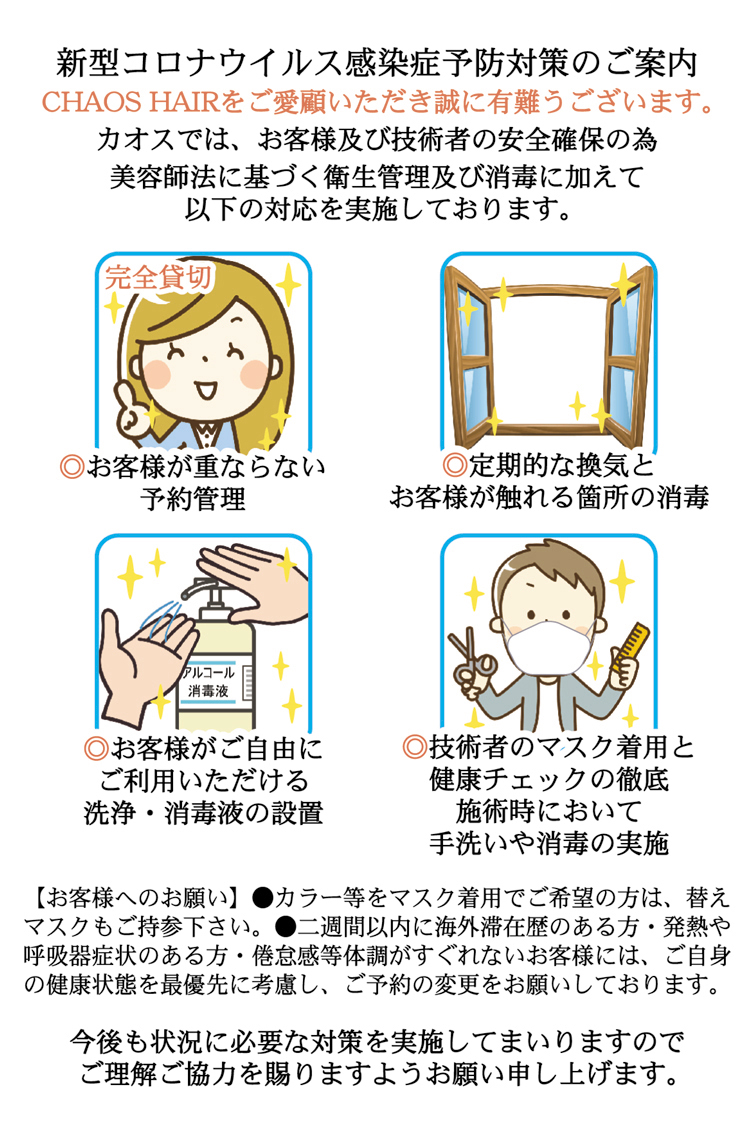 新型コロナウイルス感染症予防対策のご案内
CHAOS HAIRをご愛顧いただき誠に有難うございます。
カオスでは、お客様及び技術者の安全確保の為
美容師法に基づく衛生管理及び消毒に加えて
以下の対応を実施しております。

完全貸切

◎お客様が重ならない
予約管理

◎定期的な換気と
お客様が触れる箇所の消毒

アルコール
消毒液

◎お客様がご自由に
ご利用いただける
洗浄・消毒液の設置

◎技術者のマスク着用と
健康チェックの徹底
施術時において
手洗いや消毒の実施

【お客様へのお願い】●カラー等をマスク着用でご希望の方は、替えマスクもご持参下さい。●二週間以内に海外滞在歴のある方・発熱や呼吸器症状のある方・倦怠感等体調がすぐれないお客様には、ご自身の健康状態を最優先に考慮し、ご予約の変更をお願いしております。

今後も状況に必要な対策を実施してまいりますので
ご理解ご協力を賜りますようお願い申し上げます。